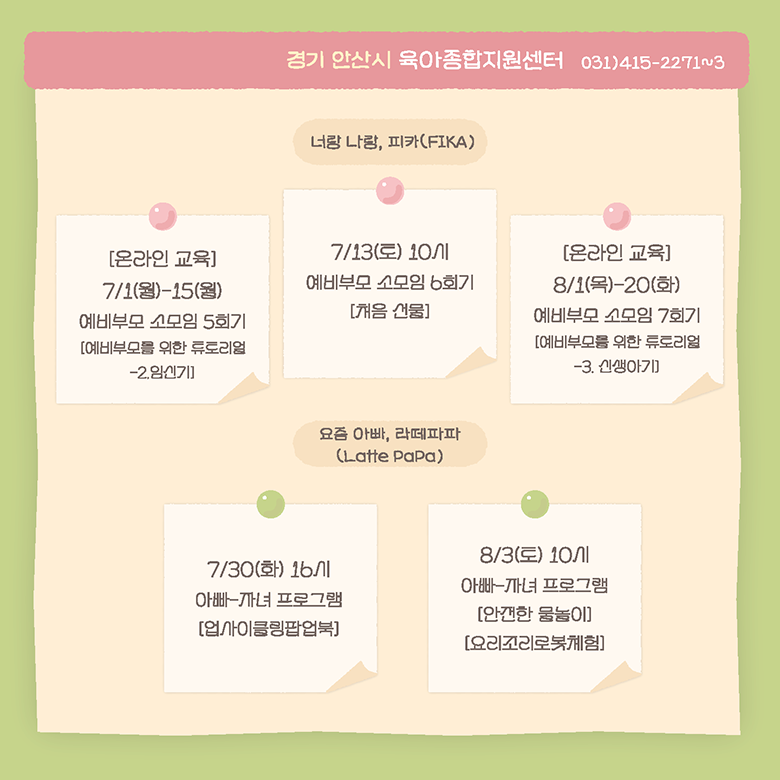 경기 안산시 육아종합지원센터 031)415-2271~3

너랑 나랑, 피카(FIKA)

[온라인 교육]
7/1(월)-15(월)
예비부모 소모임 5회기
[예비부모를 위한 튜토리얼
-2.임신기]

7/13(토) 10시
예비부모 소모임 6회기
[처음 선물]

[온라인 교육]
8/1(목)-20(화)
예비부모 소모임 7회기
[예비부모를 위한 튜토리얼
-3. 신생아기]

요즘 아빠, 라떼파파
(Latte PaPa)

7/30(화) 16시
아빠-자녀 프로그램
[업사이클링팝업북]

8/3(토) 10시
아빠-자녀 프로그램
[안전한 물놀이]
[요리조리로봇체험]